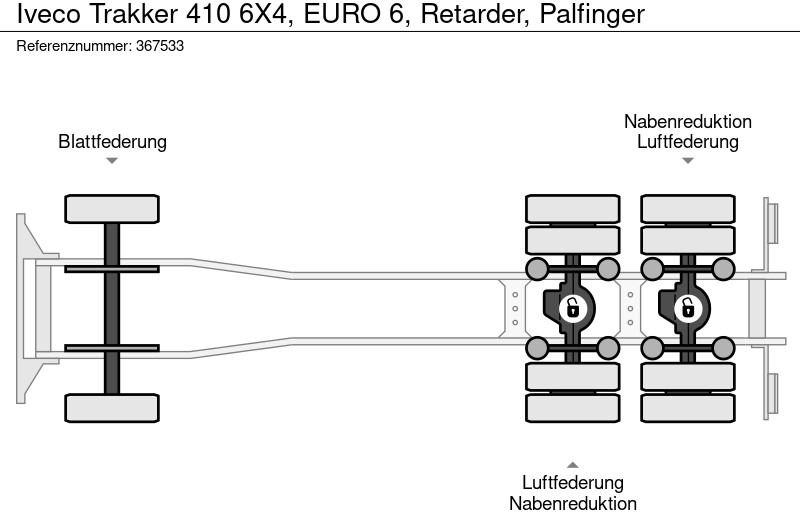 Iveco Trakker 410 6X4, EURO 6, Retarder, Palfinger
Referenznummer: 367533

Blattfederung

Nabenreduktion
Luftfederung

Luftfederung
Nabenreduktion